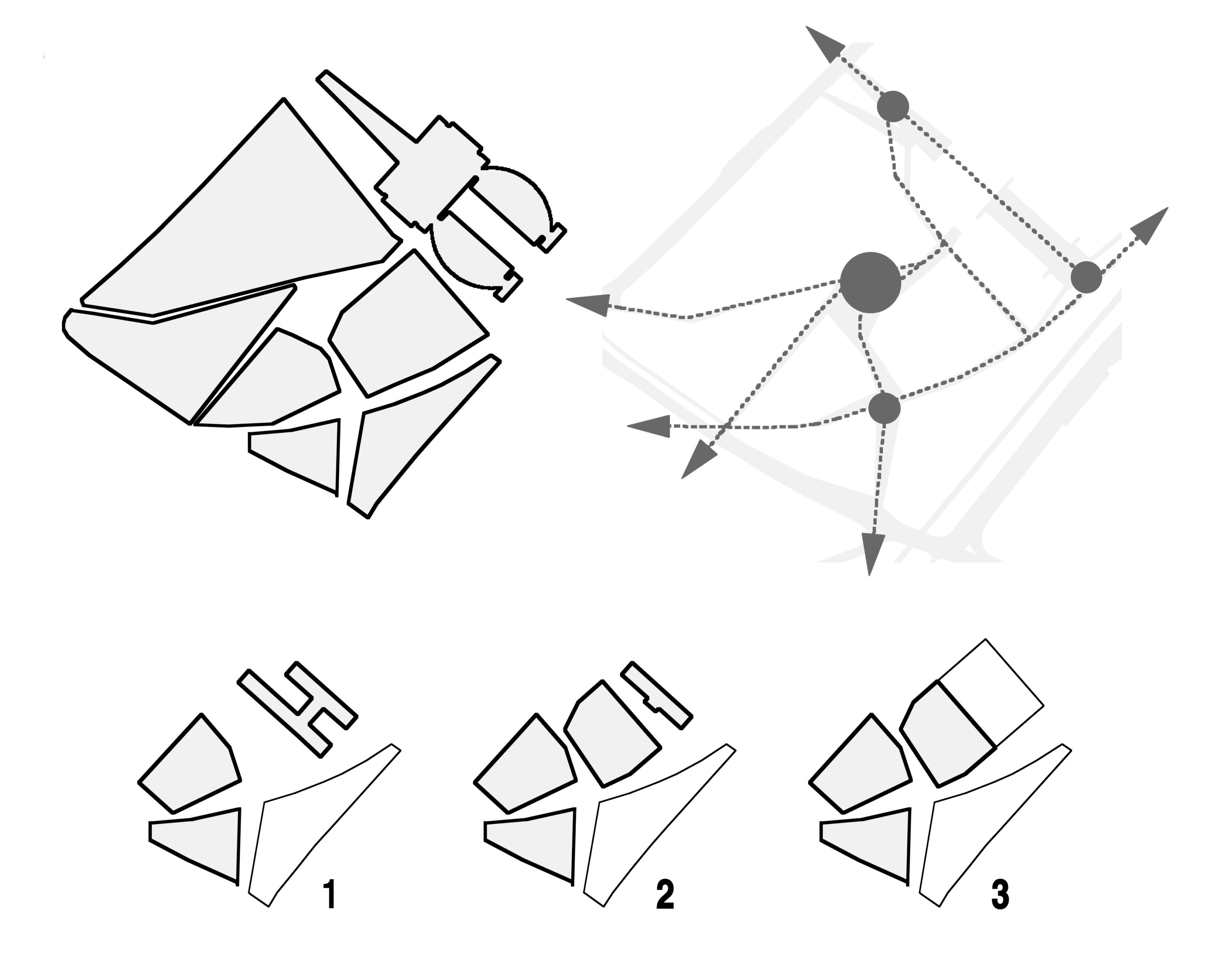 1

2

3